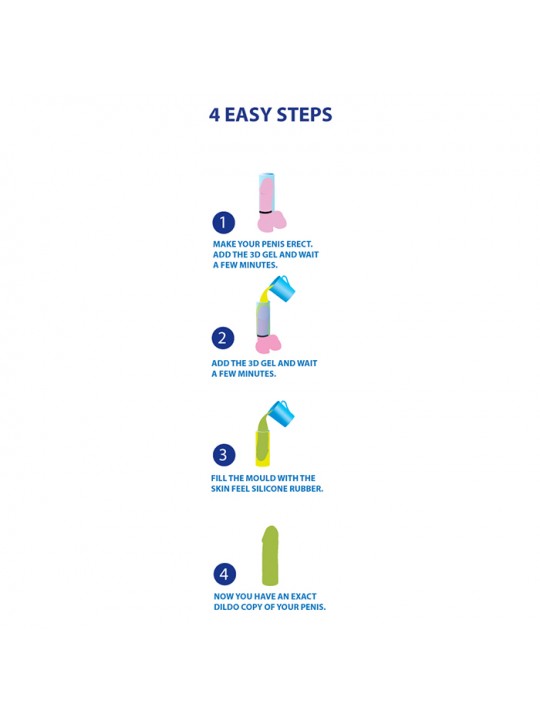 4 EASY STEPS

1

MAKE YOUR PENIS ERECT. ADD THE 3D GEL AND WAIT A FEW MINUTES.

2

ADD THE 3D GEL AND WAIT A FEW MINUTES.

3

FILL THE MOULD WITH THE SKIN FEEL SILICONE RUBBER.

4

NOW YOU HAVE AN EXACT DILDO COPY OF YOUR PENIS.