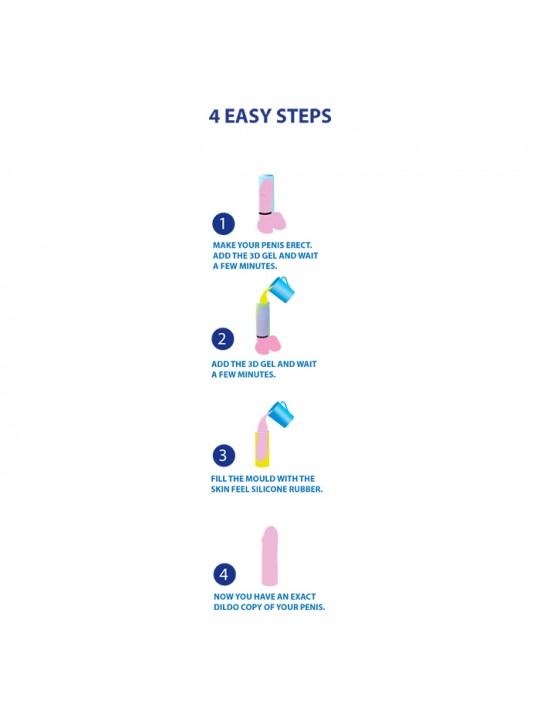 4 EASY STEPS

1

MAKE YOUR PENIS ERECT. ADD THE 3D GEL AND WAIT A FEW MINUTES.

2

ADD THE 3D GEL AND WAIT A FEW MINUTES.

3

FILL THE MOULD WITH THE SKIN FEEL SILICONE RUBBER.

4

NOW YOU HAVE AN EXACT DILDO COPY OF YOUR PENIS.